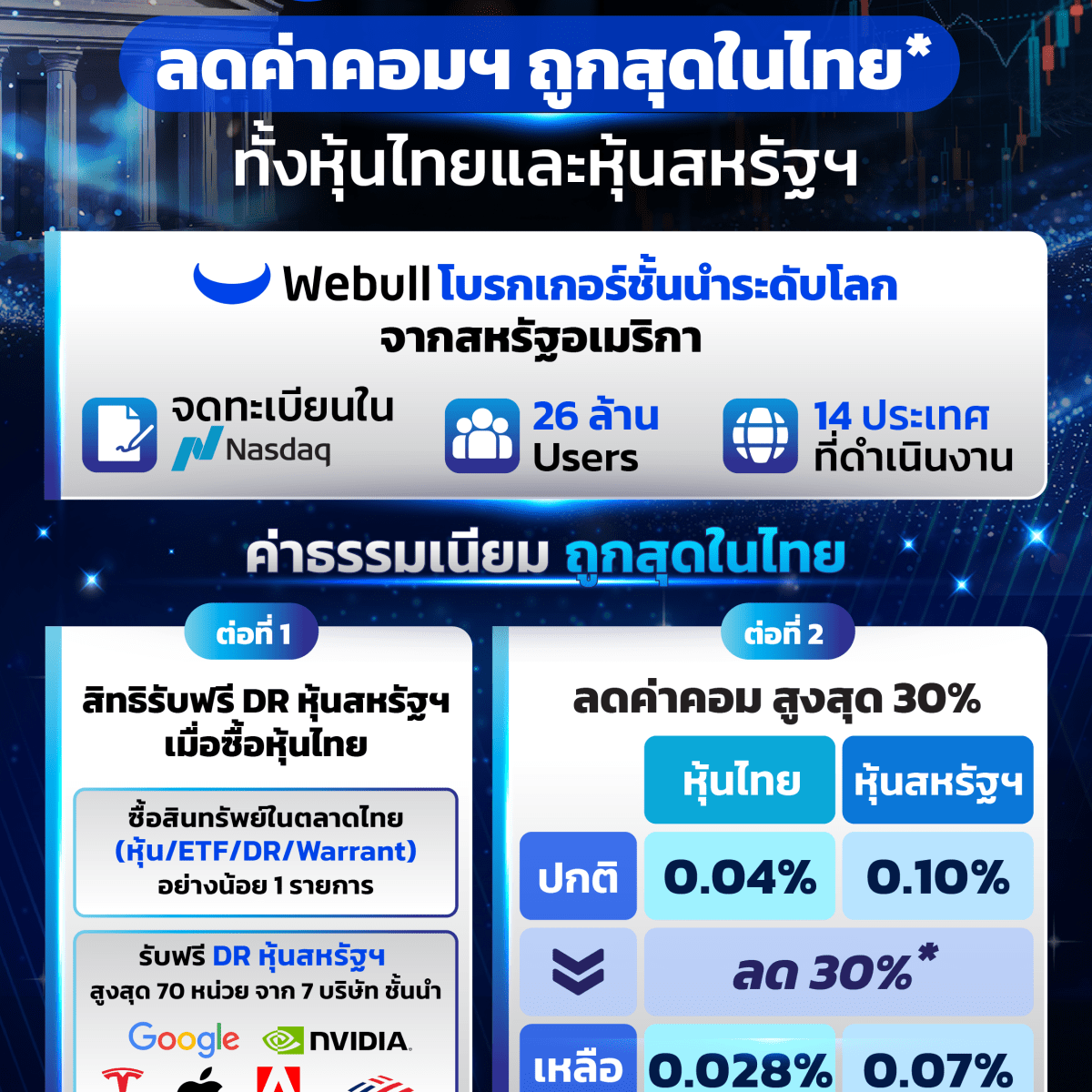 ลดค่าคอมฯ ถูกสุดในไทย*
ทั้งหุ้นไทยและหุ้นสหรัฐฯ

Webull โบรกเกอร์ชั้นนำระดับโลก
จากสหรัฐอเมริกา

จดทะเบียนใน Nasdaq

26 ล้าน Users

14 ประเทศ ที่ดำเนินงาน

ค่าธรรมเนียม ถูกสุดในไทย

ต่อที่ 1

สิทธิรับฟรี DR หุ้นสหรัฐฯ เมื่อซื้อหุ้นไทย

ซื้อสินทรัพย์ในตลาดไทย (หุ้น/ETF/DR/Warrant) อย่างน้อย 1 รายการ

รับฟรี DR หุ้นสหรัฐฯ สูงสุด 70 หน่วย จาก 7 บริษัท ชั้นนำ

Google NVIDIA

ต่อที่ 2

ลดค่าคอม สูงสุด 30%

| | หุ้นไทย | หุ้นสหรัฐฯ |
|---|---|---|
| ปกติ | 0.04% | 0.10% |
| | ลด 30%* | |
| เหลือ | 0.028% | 0.07% |